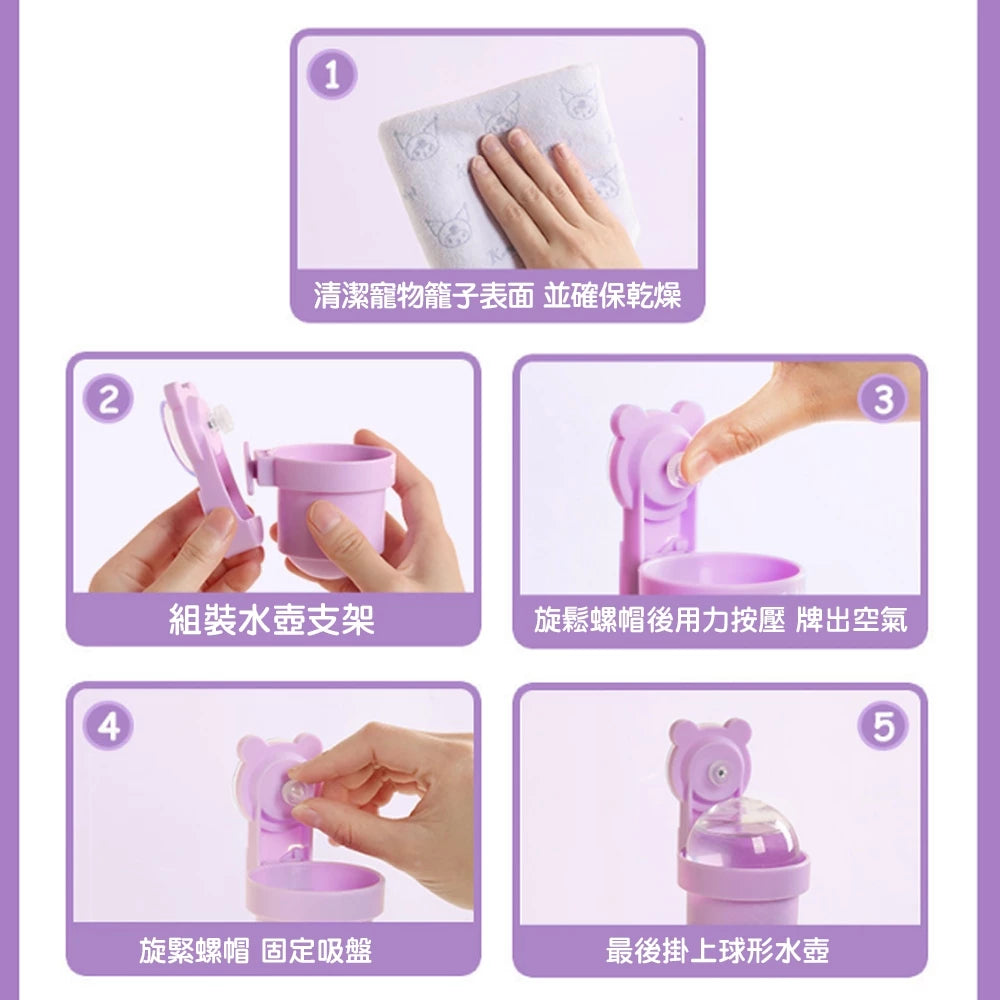 1
清潔寵物籠子表面 並確保乾燥

2
組裝水壺支架

3
旋鬆螺帽後用力按壓 牌出空氣

4
旋緊螺帽 固定吸盤

5
最後掛上球形水壺